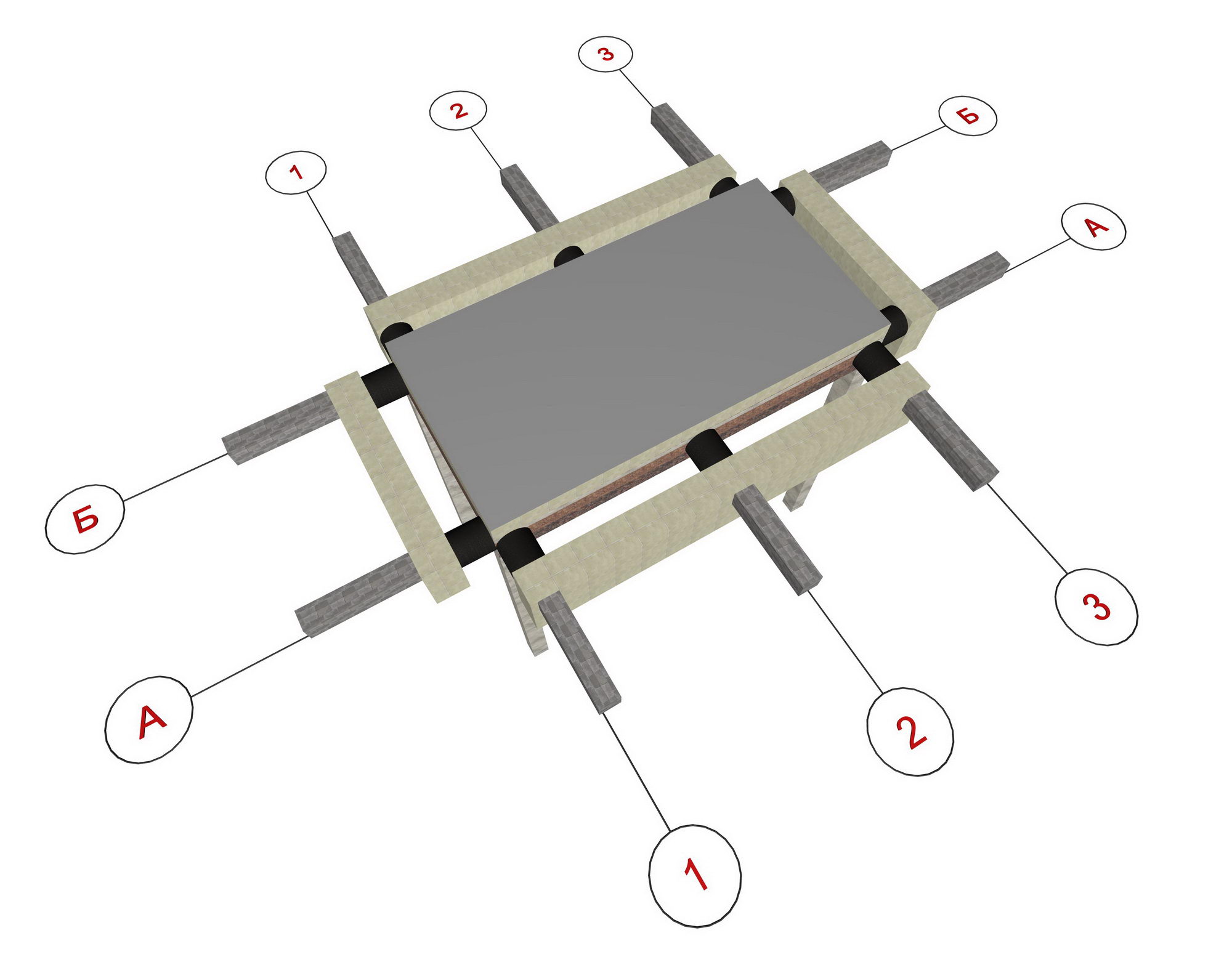 3
2
Б
1
А
Б
3
А
2
1